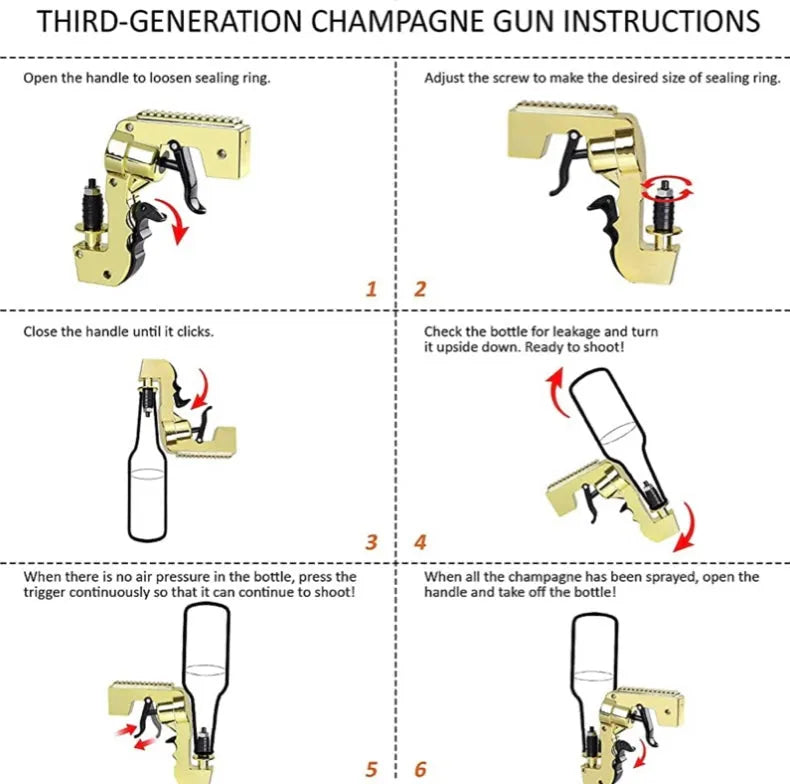 THIRD-GENERATION CHAMPAGNE GUN INSTRUCTIONS

Open the handle to loosen sealing ring.

1

Adjust the screw to make the desired size of sealing ring.

2

Close the handle until it clicks.

3

Check the bottle for leakage and turn it upside down. Ready to shoot!

4

When there is no air pressure in the bottle, press the trigger continuously so that it can continue to shoot!

5

When all the champagne has been sprayed, open the handle and take off the bottle!

6